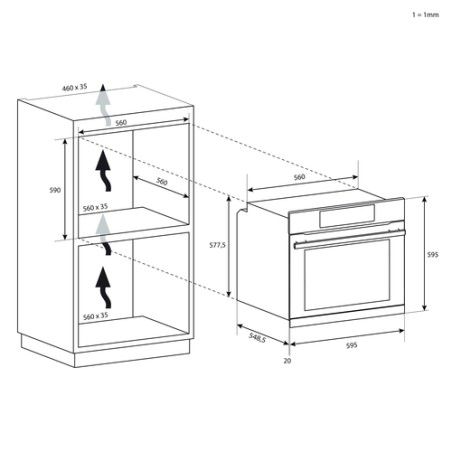 1 = 1mm

460 x 35

560

590

560

560 x 35

560 x 35

560

577,5

595

548,5

595

20