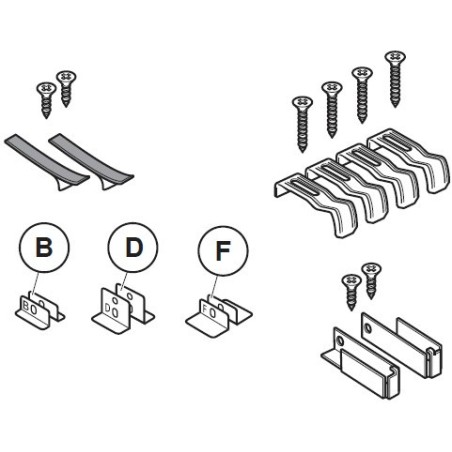 B
D
F
B
D
F